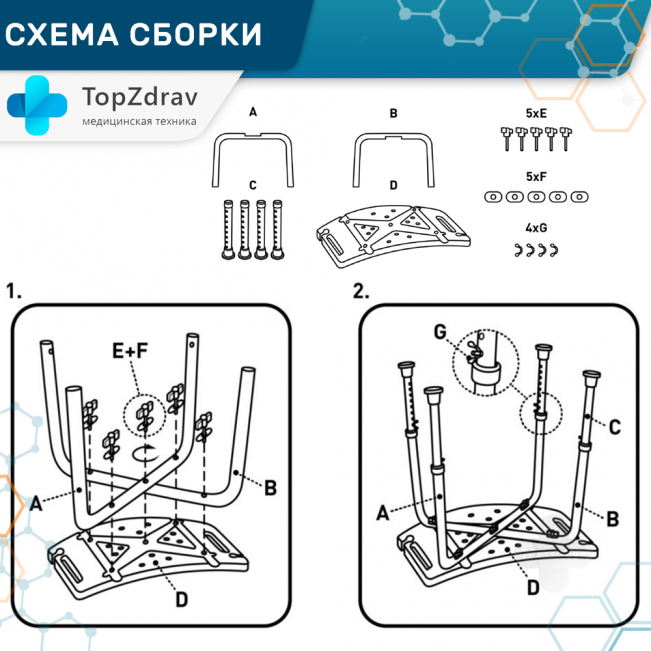 СХЕМА СБОРКИ

TopZdrav
медицинская техника

A

B

5xE

C

D

5xF

4xG

1.

E+F

A

B

D

2.

G

C

A

B

D